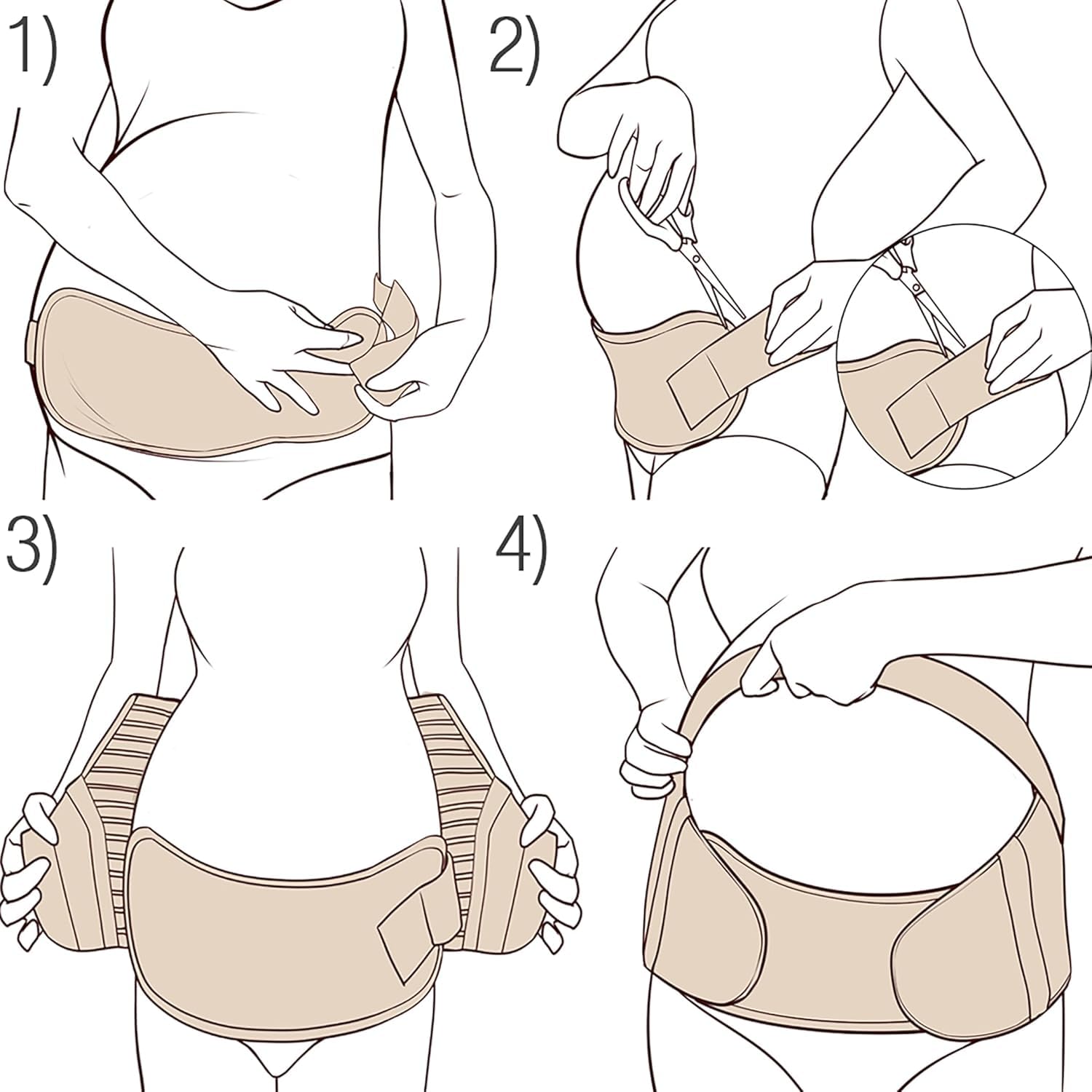 1)

2)

3)

4)